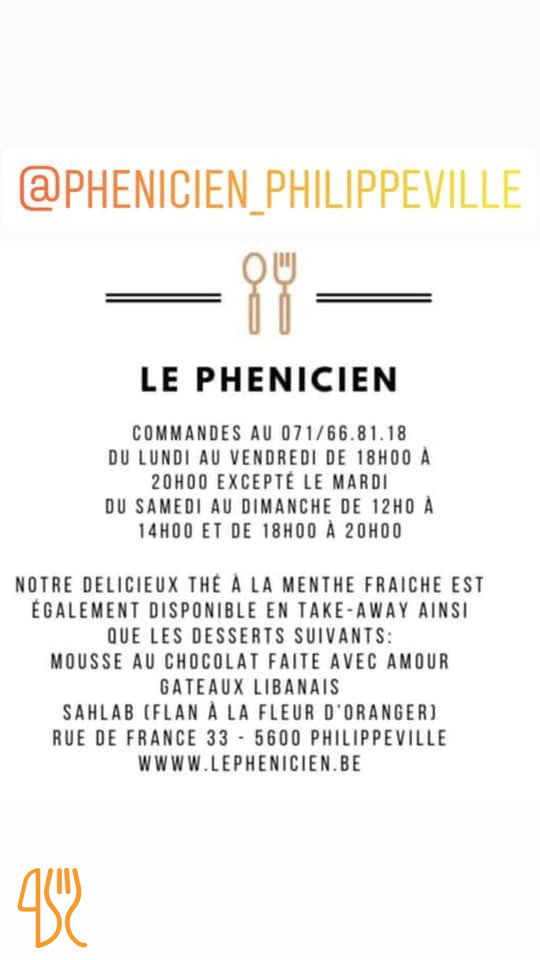 @PHENICIEN_PHILIPPEVILLE

LE PHENICIEN

COMMANDES AU 071/66.81.18
DU LUNDI AU VENDREDI DE 18H00 À 20H00 EXCEPTÉ LE MARDI
DU SAMEDI AU DIMANCHE DE 12H0 À 14H00 ET DE 18H00 À 20H00

NOTRE DELICIEUX THÉ À LA MENTHE FRAICHE EST ÉGALEMENT DISPONIBLE EN TAKE-AWAY AINSI QUE LES DESSERTS SUIVANTS:
MOUSSE AU CHOCOLAT FAITE AVEC AMOUR
GATEAUX LIBANAIS
SAHLAB (FLAN À LA FLEUR D'ORANGER)
RUE DE FRANCE 33 - 5600 PHILIPPEVILLE
WWWW.LEPHENICIEN.BE